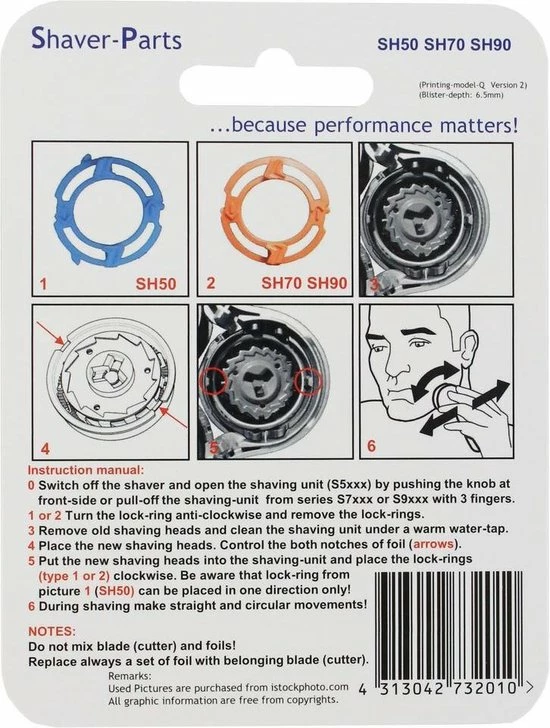 Shaver-Parts

SH50 SH70 SH90

(Printing-model-Q Version 2)
(Blister-depth: 6.5mm)

...because performance matters!

1 SH50

2 SH70 SH90

3

4

5

6

Instruction manual:
0 Switch off the shaver and open the shaving unit (S5xxx) by pushing the knob at front-side or pull-off the shaving-unit from series S7xxx or S9xxx with 3 fingers.
1 or 2 Turn the lock-ring anti-clockwise and remove the lock-rings.
3 Remove old shaving heads and clean the shaving unit under a warm water-tap.
4 Place the new shaving heads. Control the both notches of foil (arrows).
5 Put the new shaving heads into the shaving-unit and place the lock-rings (type 1 or 2) clockwise. Be aware that lock-ring from picture 1 (SH50) can be placed in one direction only!
6 During shaving make straight and circular movements!

NOTES:
Do not mix blade (cutter) and foils!
Replace always a set of foil with belonging blade (cutter).

Remarks:
Used Pictures are purchased from istockphoto.com
All graphic information are free from copyrights.

4 313042 732010 >