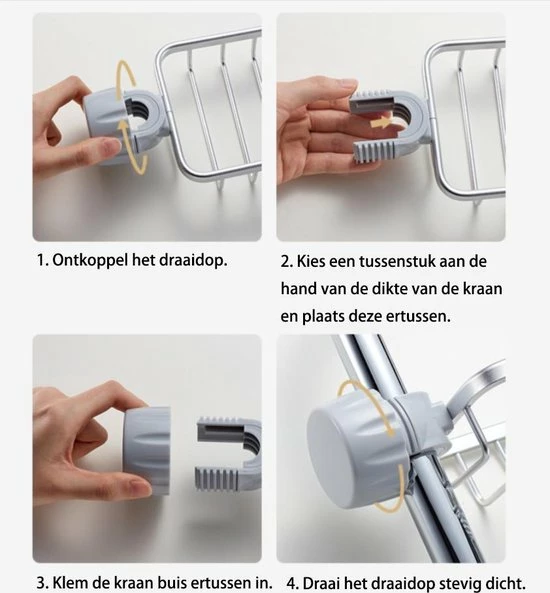 1. Ontkoppel het draaidop.

2. Kies een tussenstuk aan de hand van de dikte van de kraan en plaats deze ertussen.

3. Klem de kraan buis ertussen in.

4. Draai het draaidop stevig dicht.