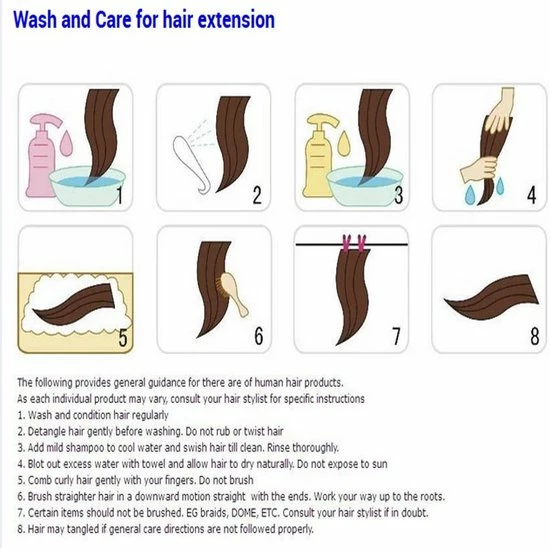 Wash and Care for hair extension

1

2

3

4

5

6

7

8

The following provides general guidance for there are of human hair products.
As each individual product may vary, consult your hair stylist for specific instructions
1. Wash and condition hair regularly
2. Detangle hair gently before washing. Do not rub or twist hair
3. Add mild shampoo to cool water and swish hair till clean. Rinse thoroughly.
4. Blot out excess water with towel and allow hair to dry naturally. Do not expose to sun
5. Comb curly hair gently with your fingers. Do not brush
6. Brush straighter hair in a downward motion straight with the ends. Work your way up to the roots.
7. Certain items should not be brushed. EG braids, DOME, ETC. Consult your hair stylist if in doubt.
8. Hair may tangled if general care directions are not followed properly.