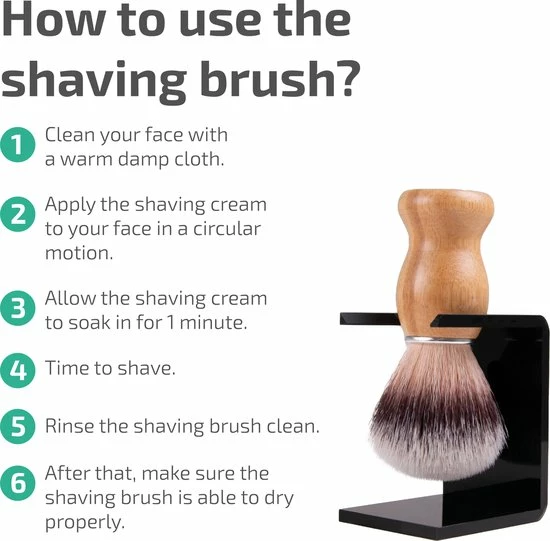 How to use the shaving brush?

1 Clean your face with a warm damp cloth.

2 Apply the shaving cream to your face in a circular motion.

3 Allow the shaving cream to soak in for 1 minute.

4 Time to shave.

5 Rinse the shaving brush clean.

6 After that, make sure the shaving brush is able to dry properly.