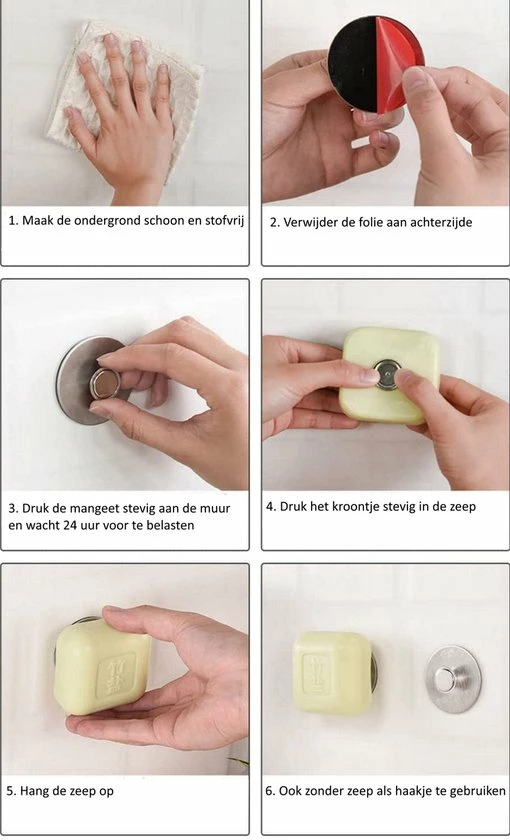 1. Maak de ondergrond schoon en stofvrij

2. Verwijder de folie aan achterzijde

3. Druk de mangeet stevig aan de muur en wacht 24 uur voor te belasten

4. Druk het kroontje stevig in de zeep

5. Hang de zeep op

6. Ook zonder zeep als haakje te gebruiken